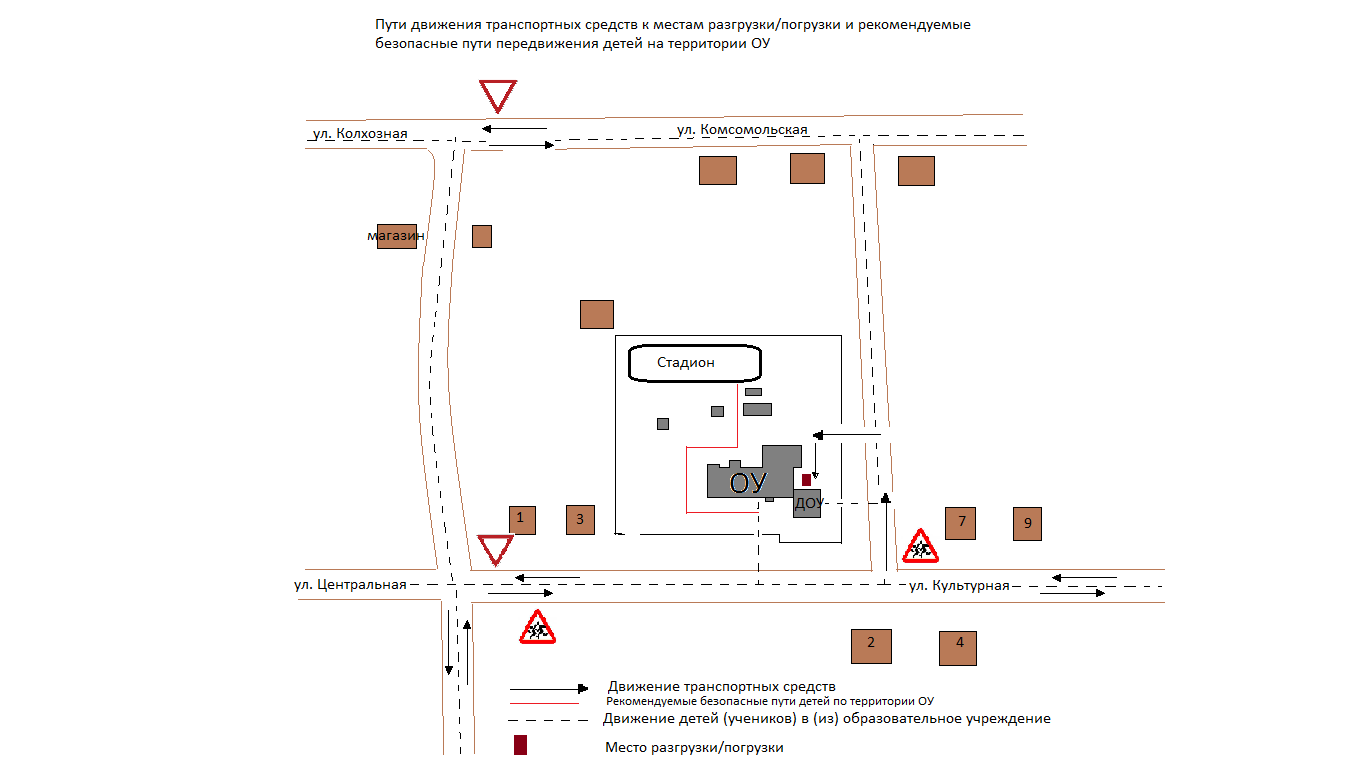 Пути движения транспортных средств к местам разгрузки/погрузки и рекомендуемые безопасные пути передвижения детей на территории ОУ

ул. Колхозная

ул. Комсомольская

магазин

Стадион

ОУ

ДОУ

1

3

7

9

ул. Центральная

ул. Культурная

2

4

Движение транспортных средств

Рекомендуемые безопасные пути детей по территории ОУ

Движение детей (учеников) в (из) образовательное учреждение

Место разгрузки/погрузки